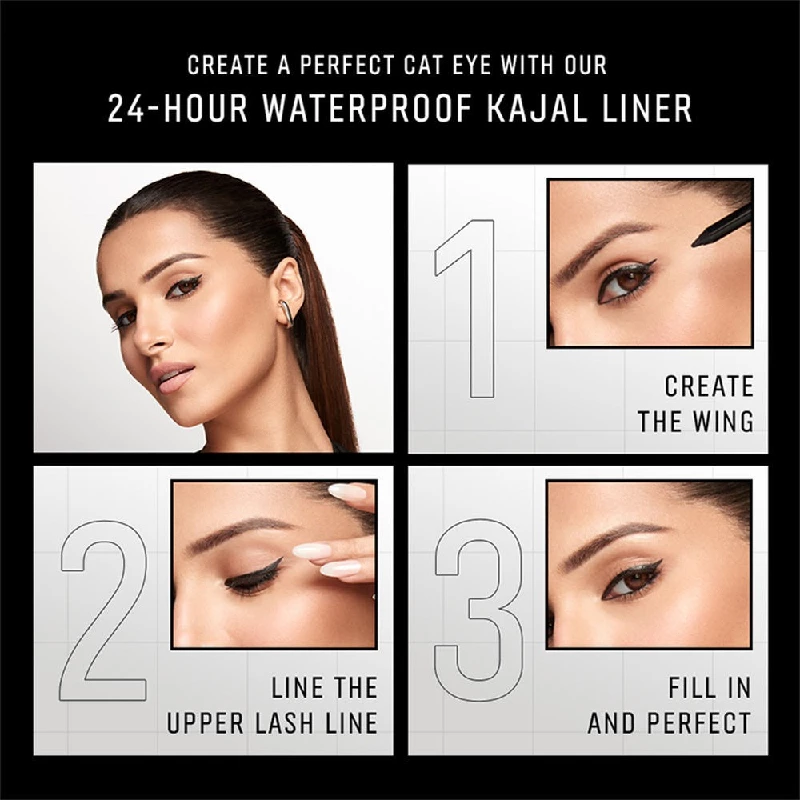 CREATE A PERFECT CAT EYE WITH OUR
24-HOUR WATERPROOF KAJAL LINER

1
CREATE THE WING

2
LINE THE UPPER LASH LINE

3
FILL IN AND PERFECT